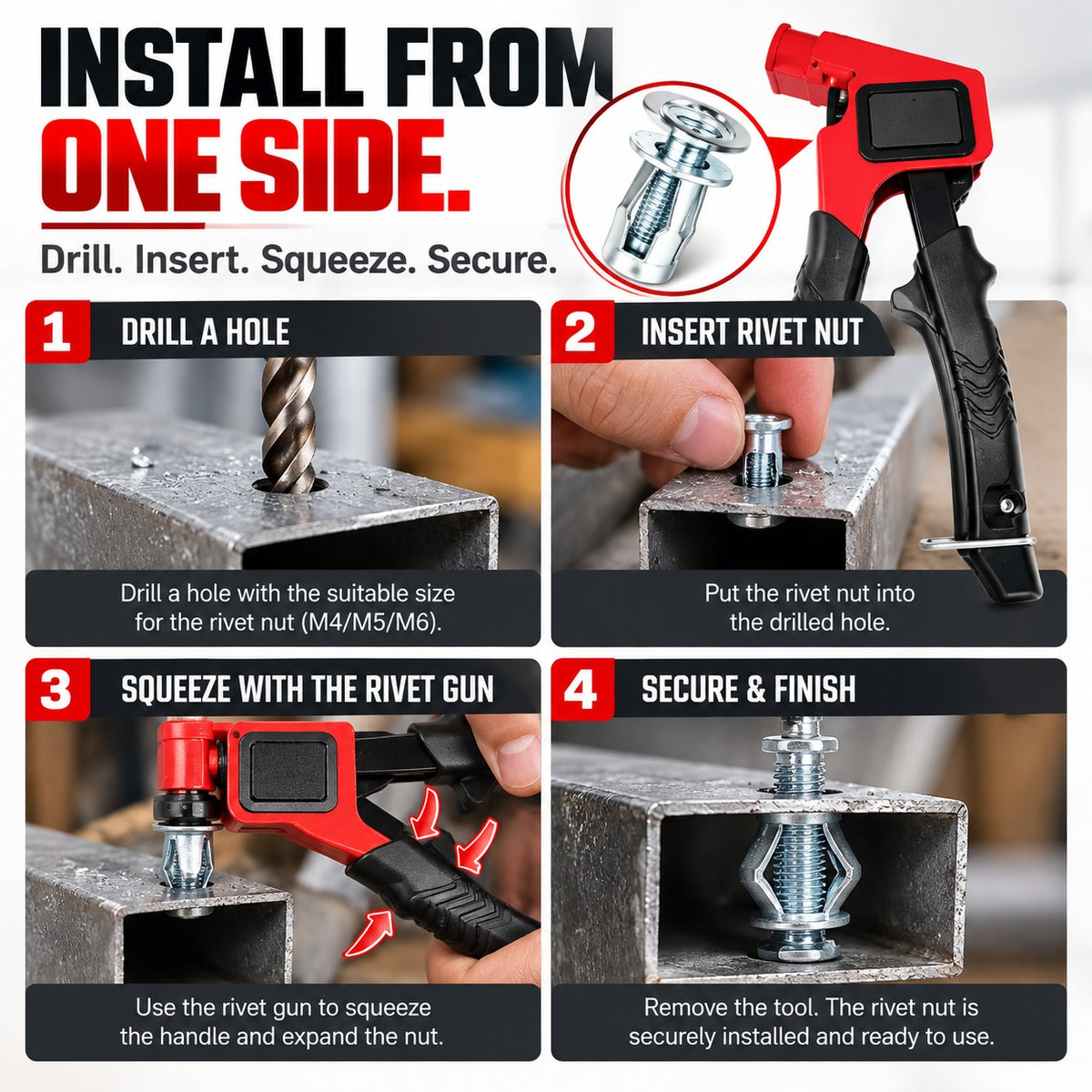 INSTALL FROM ONE SIDE.

Drill. Insert. Squeeze. Secure.

1 DRILL A HOLE

Drill a hole with the suitable size for the rivet nut (M4/M5/M6).

2 INSERT RIVET NUT

Put the rivet nut into the drilled hole.

3 SQUEEZE WITH THE RIVET GUN

Use the rivet gun to squeeze the handle and expand the nut.

4 SECURE & FINISH

Remove the tool. The rivet nut is securely installed and ready to use.